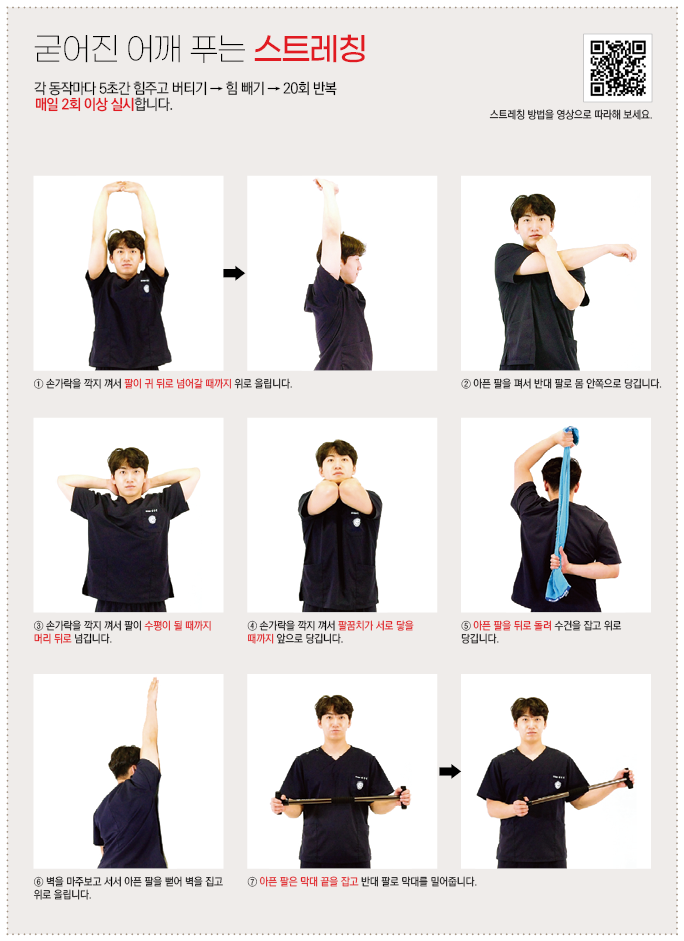 굳어진 어깨 푸는 스트레칭

각 동작마다 5초간 힘주고 버티기 → 힘 빼기 → 20회 반복
매일 2회 이상 실시합니다.

스트레칭 방법을 영상으로 따라해 보세요.

① 손가락을 깍지 껴서 팔이 귀 뒤로 넘어갈 때까지 위로 올립니다.

② 아픈 팔을 펴서 반대 팔로 몸 안쪽으로 당깁니다.

③ 손가락을 깍지 껴서 팔이 수평이 될 때까지 머리 뒤로 넘깁니다.

④ 손가락을 깍지 껴서 팔꿈치가 서로 닿을 때까지 앞으로 당깁니다.

⑤ 아픈 팔을 뒤로 돌려 수건을 잡고 위로 당깁니다.

⑥ 벽을 마주보고 서서 아픈 팔을 뻗어 벽을 짚고 위로 올립니다.

⑦ 아픈 팔은 막대 끝을 잡고 반대 팔로 막대를 밀어줍니다.